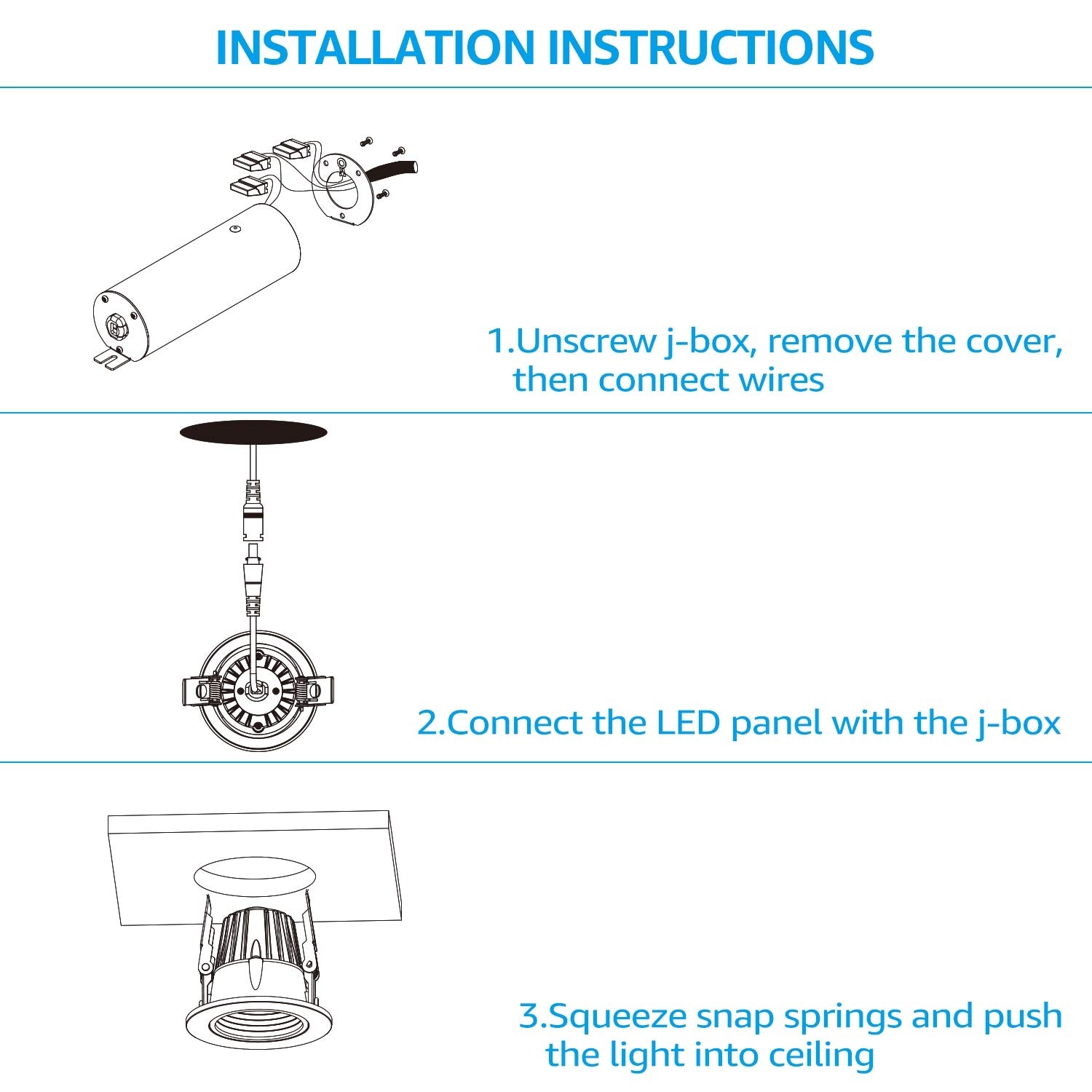 INSTALLATION INSTRUCTIONS

1.Unscrew j-box, remove the cover, then connect wires

2.Connect the LED panel with the j-box

3.Squeeze snap springs and push the light into ceiling